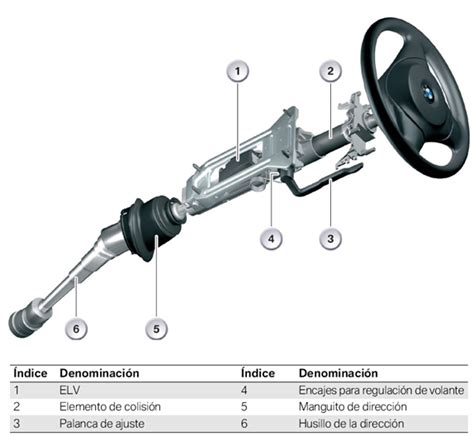 1
2
4
3
6
5

| Índice | Denominación | Índice | Denominación |
|---|---|---|---|
| 1 | ELV | 4 | Encajes para regulación de volante |
| 2 | Elemento de colisión | 5 | Manguito de dirección |
| 3 | Palanca de ajuste | 6 | Husillo de la dirección |