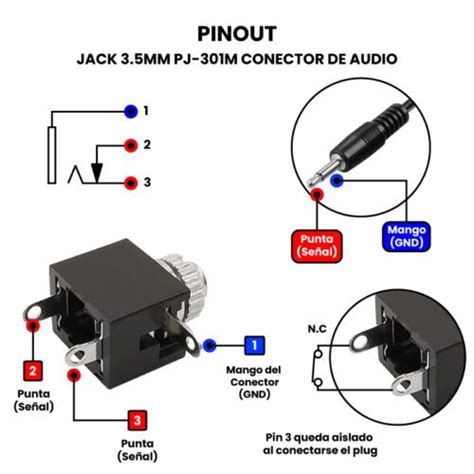 PINOUT

JACK 3.5MM PJ-301M CONECTOR DE AUDIO

1

2

3

Punta (Señal)

Mango (GND)

2

Punta (Señal)

3

Punta (Señal)

1

Mango del Conector (GND)

N.C

Pin 3 queda aislado al conectarse el plug