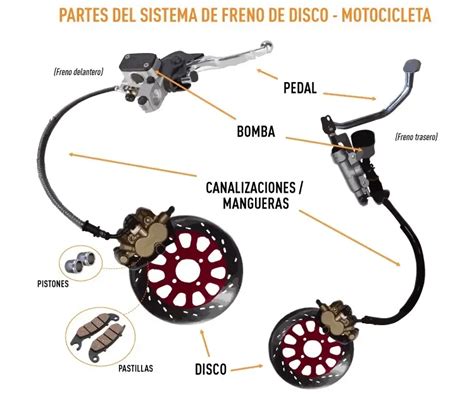 PARTES DEL SISTEMA DE FRENO DE DISCO - MOTOCICLETA

(Freno delantero)

PEDAL

BOMBA

(Freno trasero)

CANALIZACIONES / MANGUERAS

PISTONES

PASTILLAS

DISCO