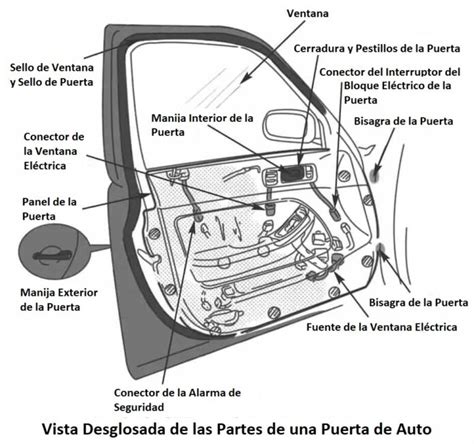 Ventana

Sello de Ventana y Sello de Puerta

Cerradura y Pestillos de la Puerta

Conector del Interruptor del Bloque Eléctrico de la Puerta

Manija Interior de la Puerta

Bisagra de la Puerta

Conector de la Ventana Eléctrica

Panel de la Puerta

Manija Exterior de la Puerta

Bisagra de la Puerta

Fuente de la Ventana Eléctrica

Conector de la Alarma de Seguridad

Vista Desglosada de las Partes de una Puerta de Auto