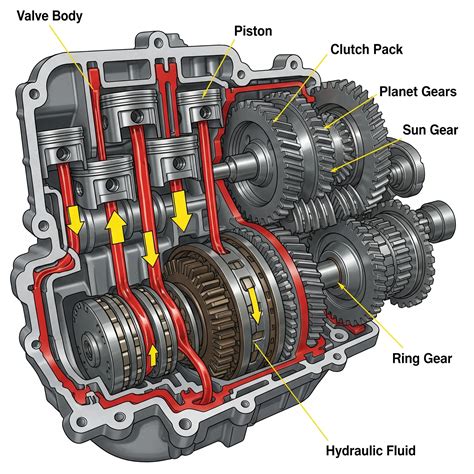 Valve Body
Piston
Clutch Pack
Planet Gears
Sun Gear
Ring Gear
Hydraulic Fluid