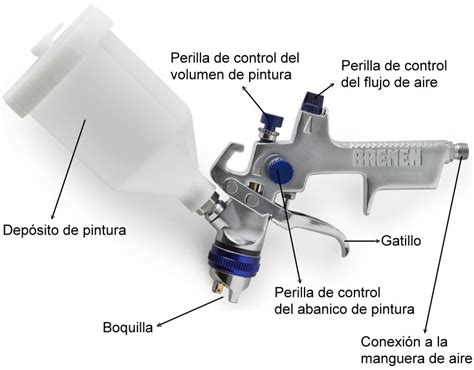 Perilla de control del volumen de pintura

Perilla de control del flujo de aire

BREMEN

Depósito de pintura

Gatillo

Perilla de control del abanico de pintura

Boquilla

Conexión a la manguera de aire