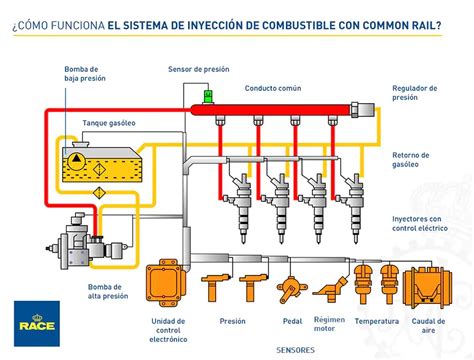 ¿CÓMO FUNCIONA EL SISTEMA DE INYECCIÓN DE COMBUSTIBLE CON COMMON RAIL?

Bomba de baja presión

Sensor de presión

Conducto común

Regulador de presión

Tanque gasóleo

Retorno de gasóleo

Inyectores con control eléctrico

Bomba de alta presión

RACE

Unidad de control electrónico

Presión

Pedal

Régimen motor

Temperatura

Caudal de aire

SENSORES