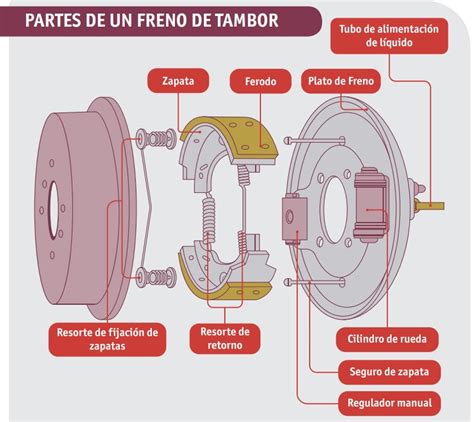 PARTES DE UN FRENO DE TAMBOR

Tubo de alimentación de líquido

Zapata

Ferodo

Plato de Freno

Resorte de fijación de zapatas

Resorte de retorno

Cilindro de rueda

Seguro de zapata

Regulador manual